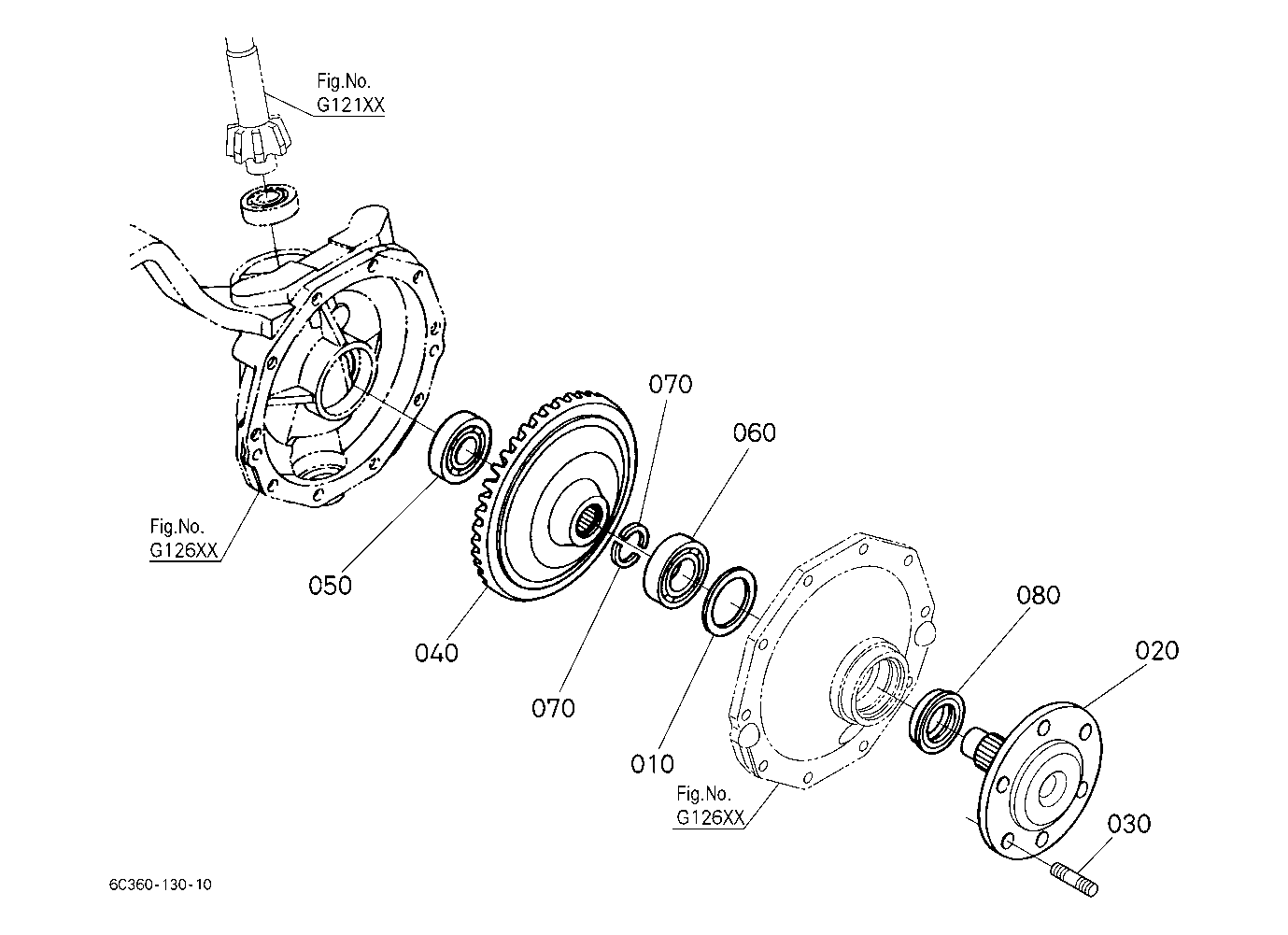 Fig.No.
G121XX

070

060

Fig.No.
G126XX

050

040

070

080

020

010

Fig.No.
G126XX

030

6C360-130-10